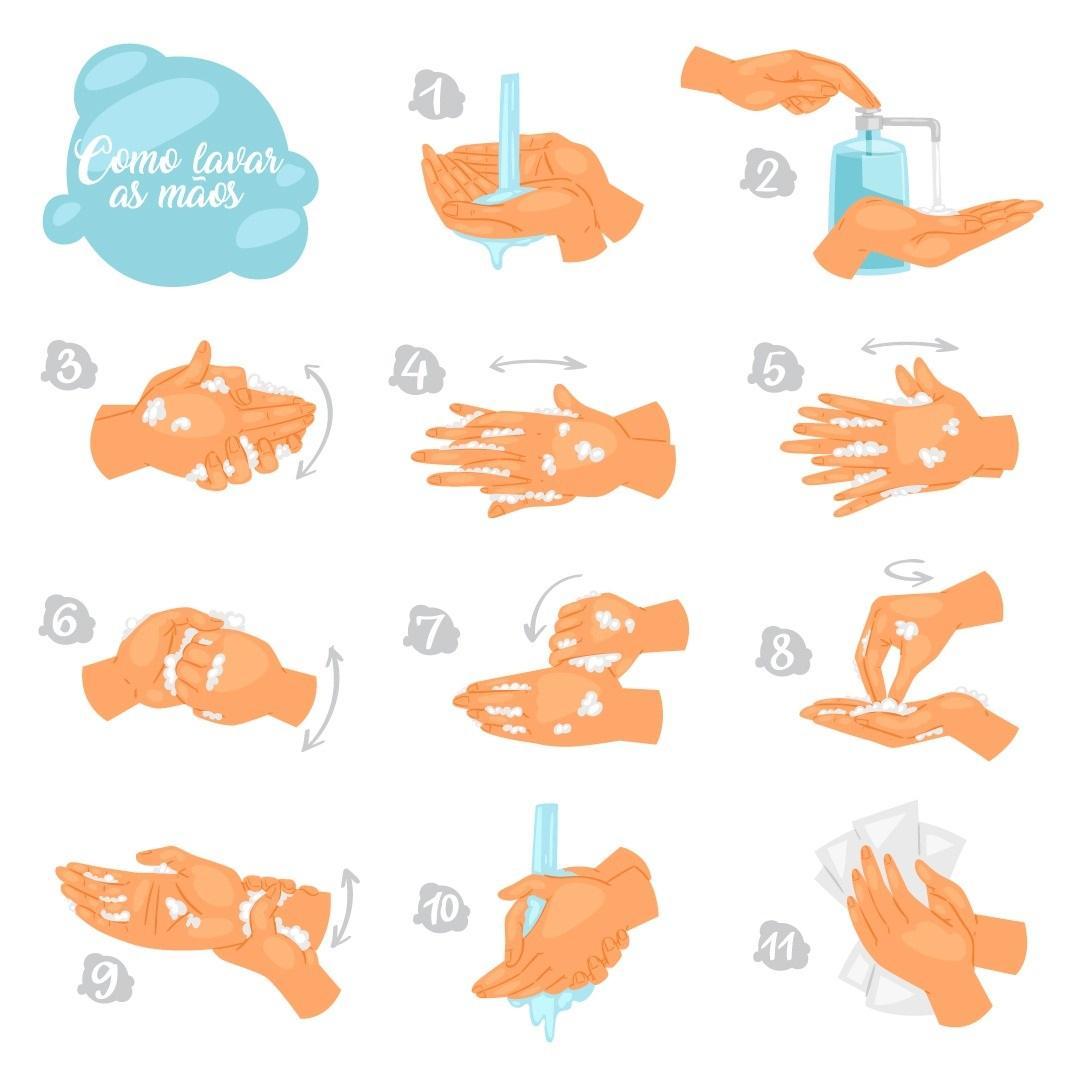 Como lavar as mãos

1

2

3

4

5

6

7

8

9

10

11